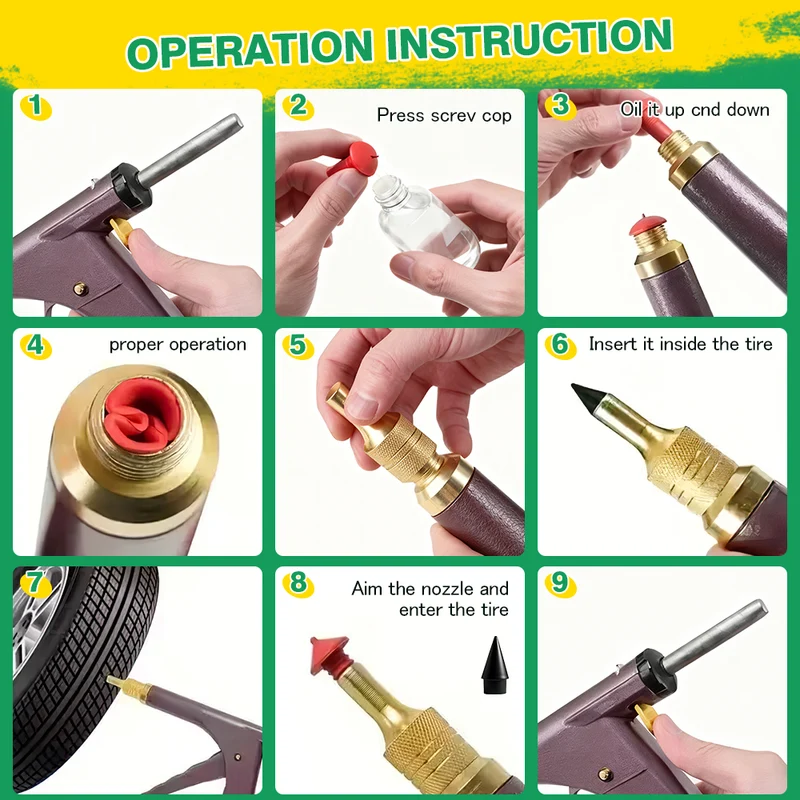 OPERATION INSTRUCTION

1

2 Press screv cop

3 Oil it up cnd down

4 proper operation

5

6 Insert it inside the tire

7

8 Aim the nozzle and enter the tire

9