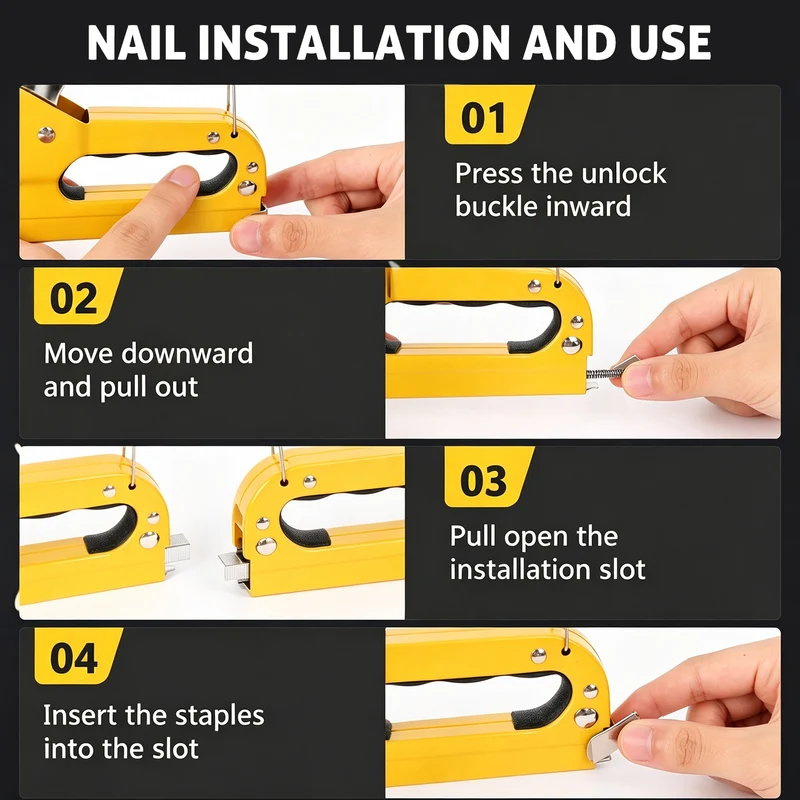 NAIL INSTALLATION AND USE

01

Press the unlock buckle inward

02

Move downward and pull out

03

Pull open the installation slot

04

Insert the staples into the slot