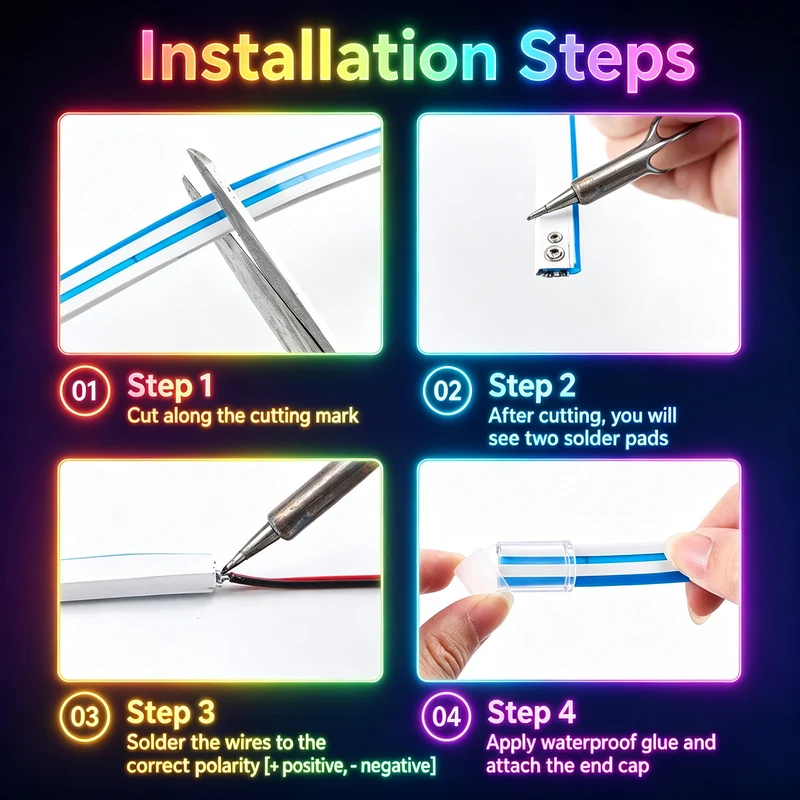 Installation Steps

01 Step 1
Cut along the cutting mark

02 Step 2
After cutting, you will see two solder pads

03 Step 3
Solder the wires to the correct polarity [+ positive, - negative]

04 Step 4
Apply waterproof glue and attach the end cap